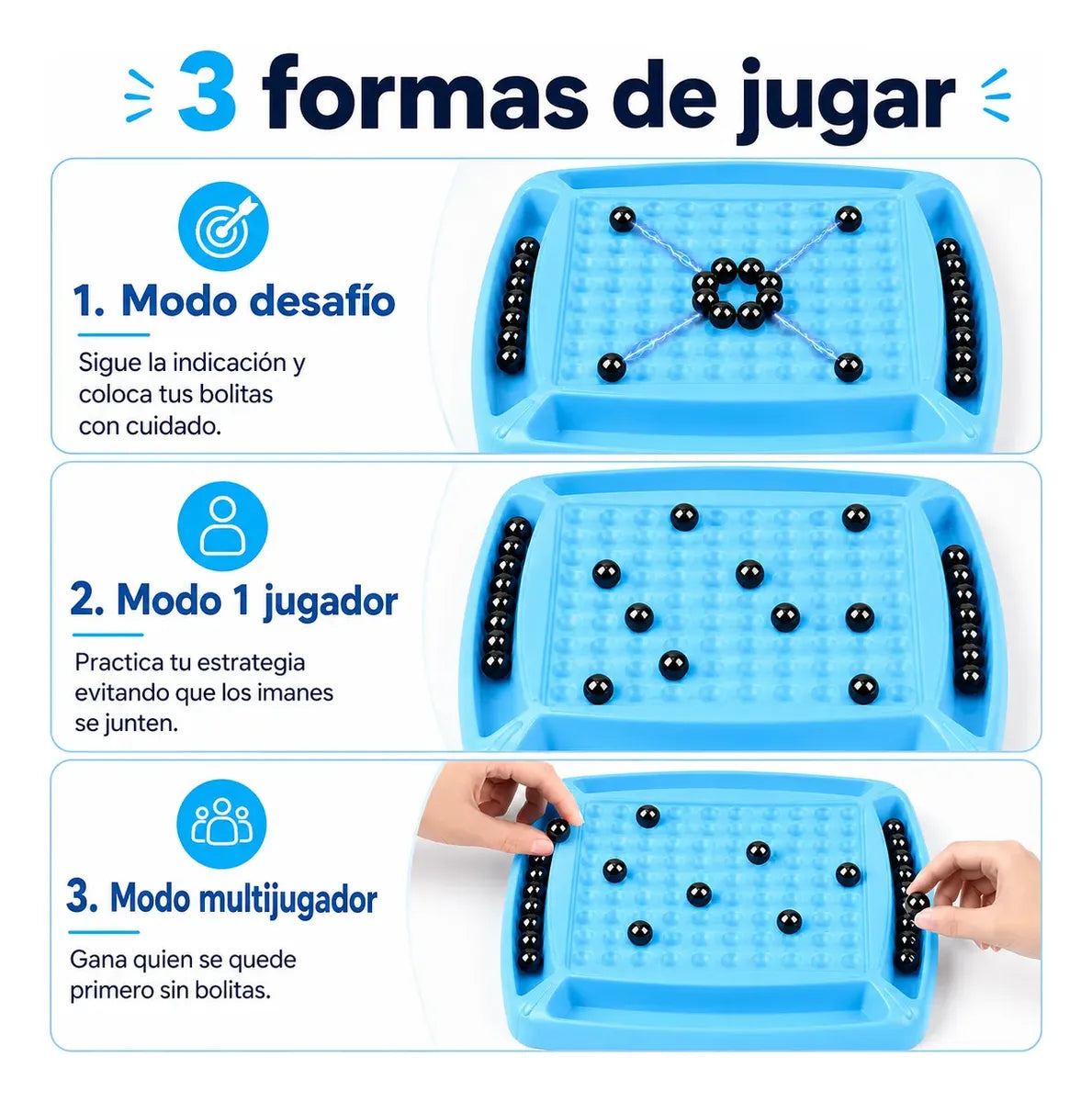 3 formas de jugar

1. Modo desafío

Sigue la indicación y coloca tus bolitas con cuidado.

2. Modo 1 jugador

Practica tu estrategia evitando que los imanes se junten.

3. Modo multijugador

Gana quien se quede primero sin bolitas.